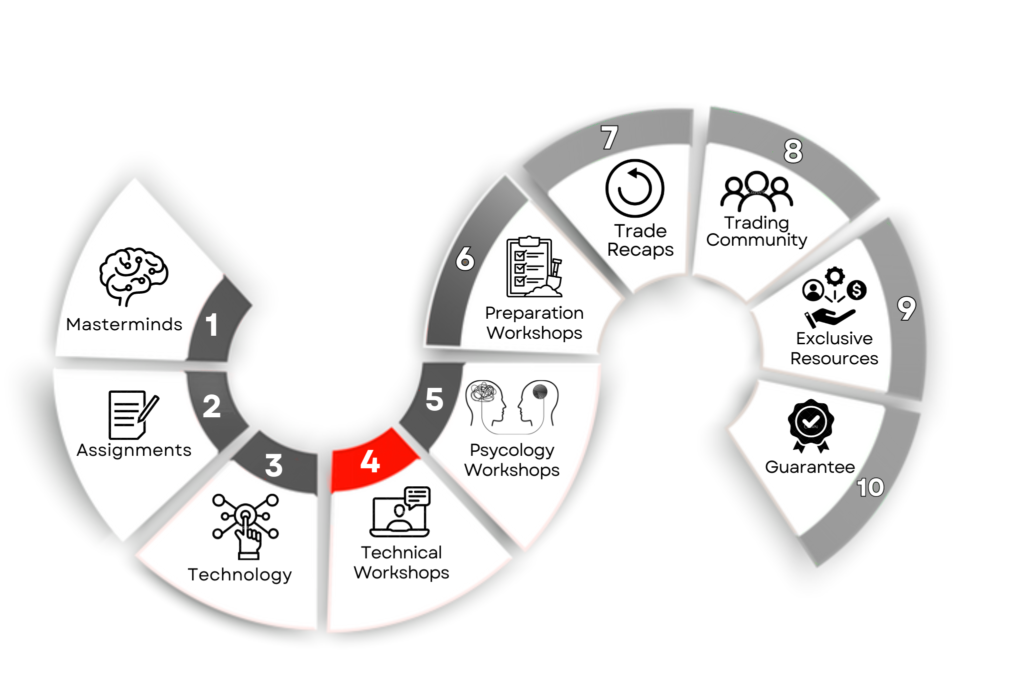 Masterminds
1
Assignments
2
Technology
3
4
Technical Workshops
5
Psycology Workshops
6
Preparation Workshops
7
Trade Recaps
8
Trading Community
9
Exclusive Resources
Guarantee
10